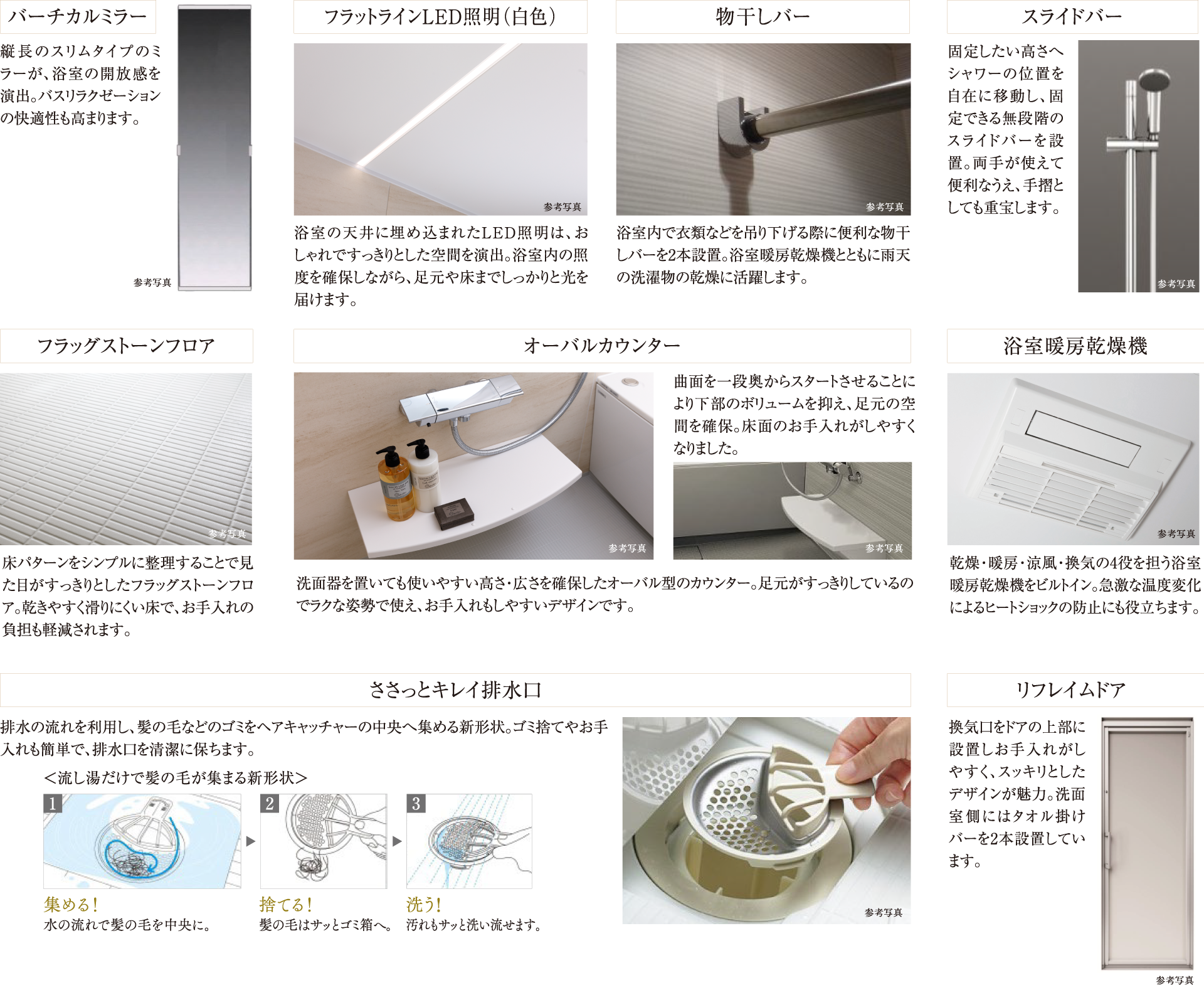 バーチカルミラー

縦長のスリムタイプのミラーが、浴室の開放感を演出。バスリラクゼーションの快適性も高まります。

参考写真

フラットラインLED照明（白色）

参考写真

浴室の天井に埋め込まれたLED照明は、おしゃれですっきりとした空間を演出。浴室内の照度を確保しながら、足元や床までしっかりと光を届けます。

物干しバー

参考写真

浴室内で衣類などを吊り下げる際に便利な物干しバーを2本設置。浴室暖房乾燥機とともに雨天の洗濯物の乾燥に活躍します。

スライドバー

固定したい高さへシャワーの位置を自在に移動し、固定できる無段階のスライドバーを設置。両手が使えて便利なうえ、手摺としても重宝します。

参考写真

フラッグストーンフロア

参考写真

床パターンをシンプルに整理することで見た目がすっきりとしたフラッグストーンフロア。乾きやすく滑りにくい床で、お手入れの負担も軽減されます。

オーバルカウンター

参考写真

曲面を一段奥からスタートさせることにより下部のボリュームを抑え、足元の空間を確保。床面のお手入れがしやすくなりました。

参考写真

洗面器を置いても使いやすい高さ・広さを確保したオーバル型のカウンター。足元がすっきりしているのでラクな姿勢で使え、お手入れもしやすいデザインです。

浴室暖房乾燥機

参考写真

乾燥・暖房・涼風・換気の4役を担う浴室暖房乾燥機をビルトイン。急激な温度変化によるヒートショックの防止にも役立ちます。

ささっとキレイ排水口

排水の流れを利用し、髪の毛などのゴミをヘアキャッチャーの中央へ集める新形状。ゴミ捨てやお手入れも簡単で、排水口を清潔に保ちます。

＜流し湯だけで髪の毛が集まる新形状＞

1
集める！
水の流れで髪の毛を中央に。

2
捨てる！
髪の毛はサッとゴミ箱へ。

3
洗う！
汚れもサッと洗い流せます。

参考写真

リフレイムドア

換気口をドアの上部に設置しお手入れがしやすく、スッキリとしたデザインが魅力。洗面室側にはタオル掛けバーを2本設置しています。

参考写真